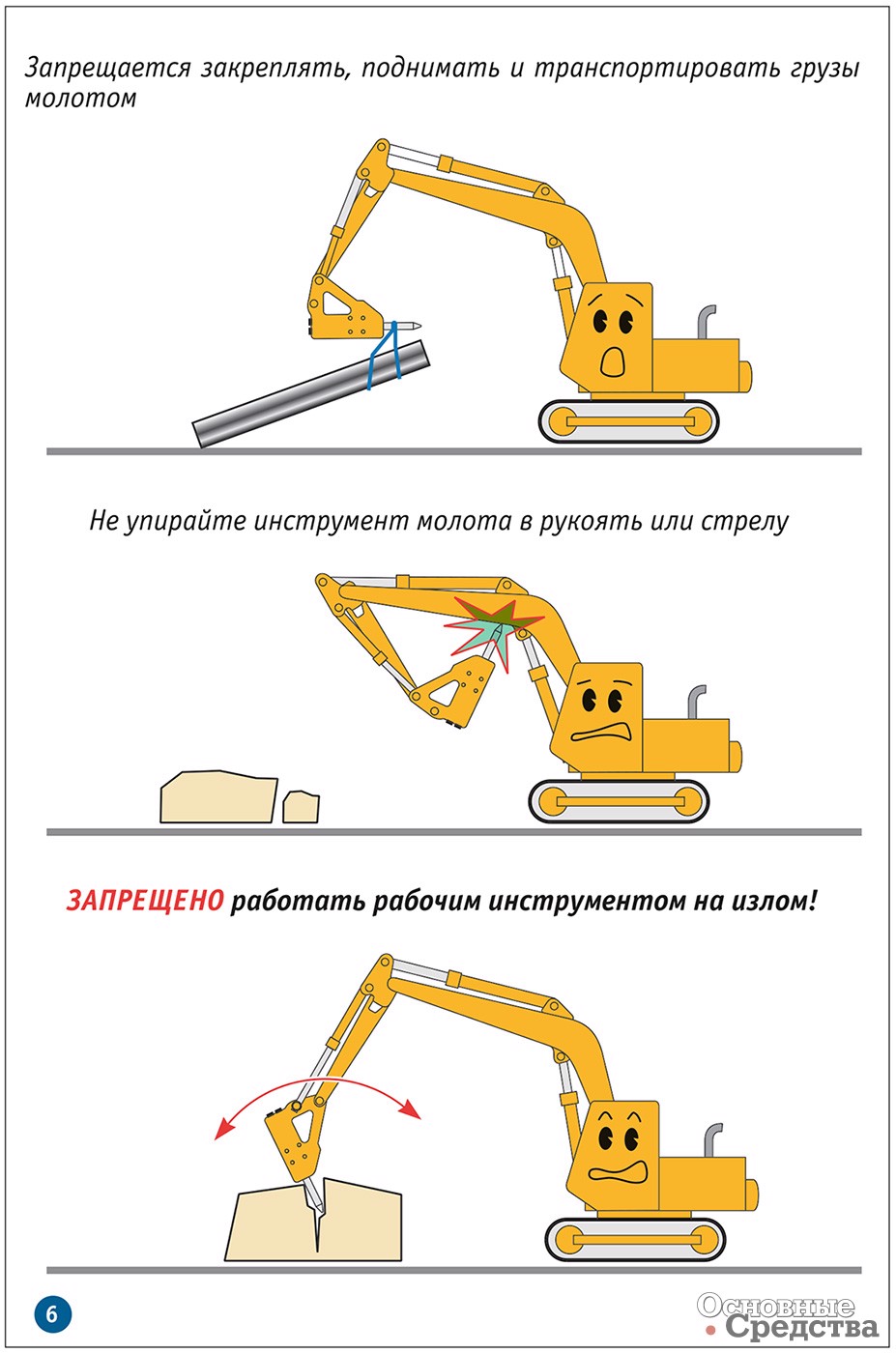 Запрещается закреплять, поднимать и транспортировать грузы молотом

Не упирайте инструмент молота в рукоять или стрелу

ЗАПРЕЩЕНО работать рабочим инструментом на излом!

6

Основные Средства