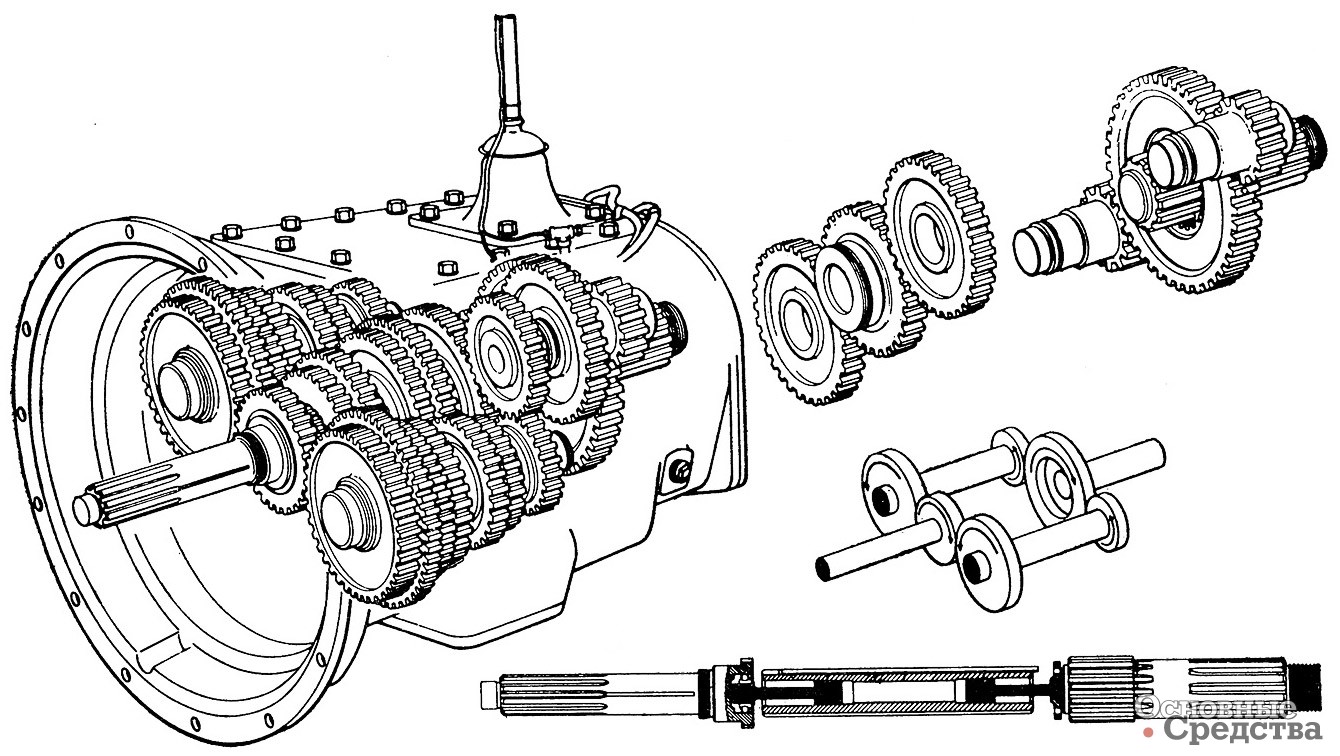 Основные Средства