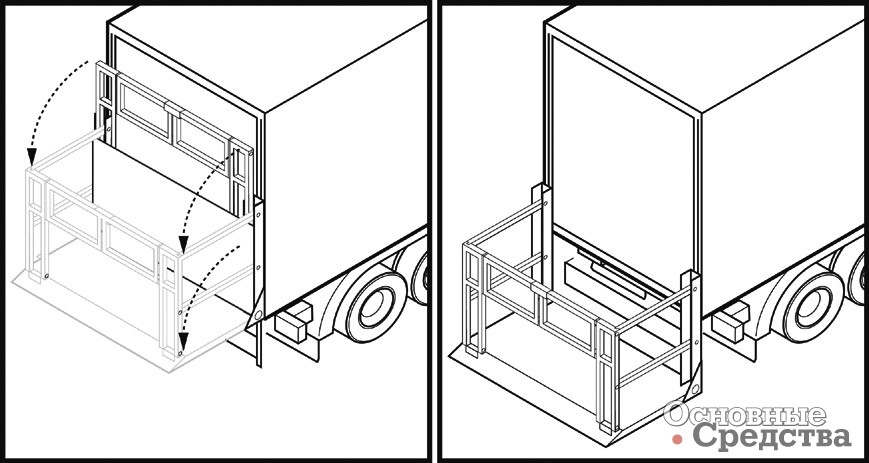 Основные Средства