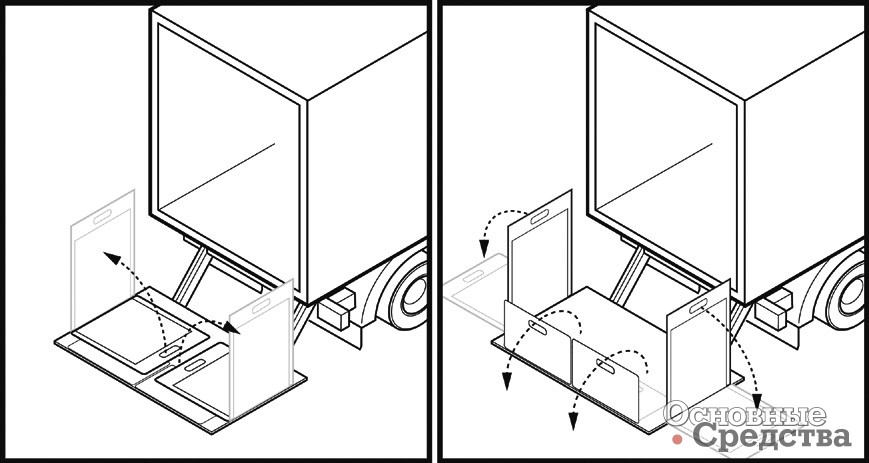 Основные Средства