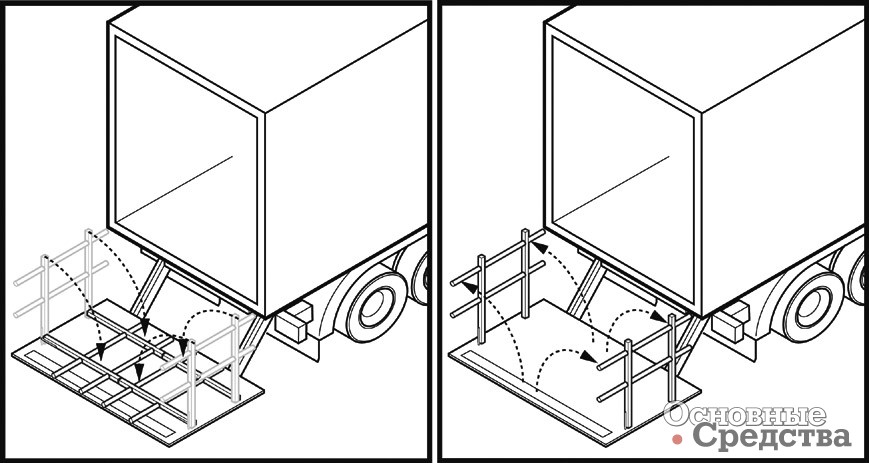 Основные Средства