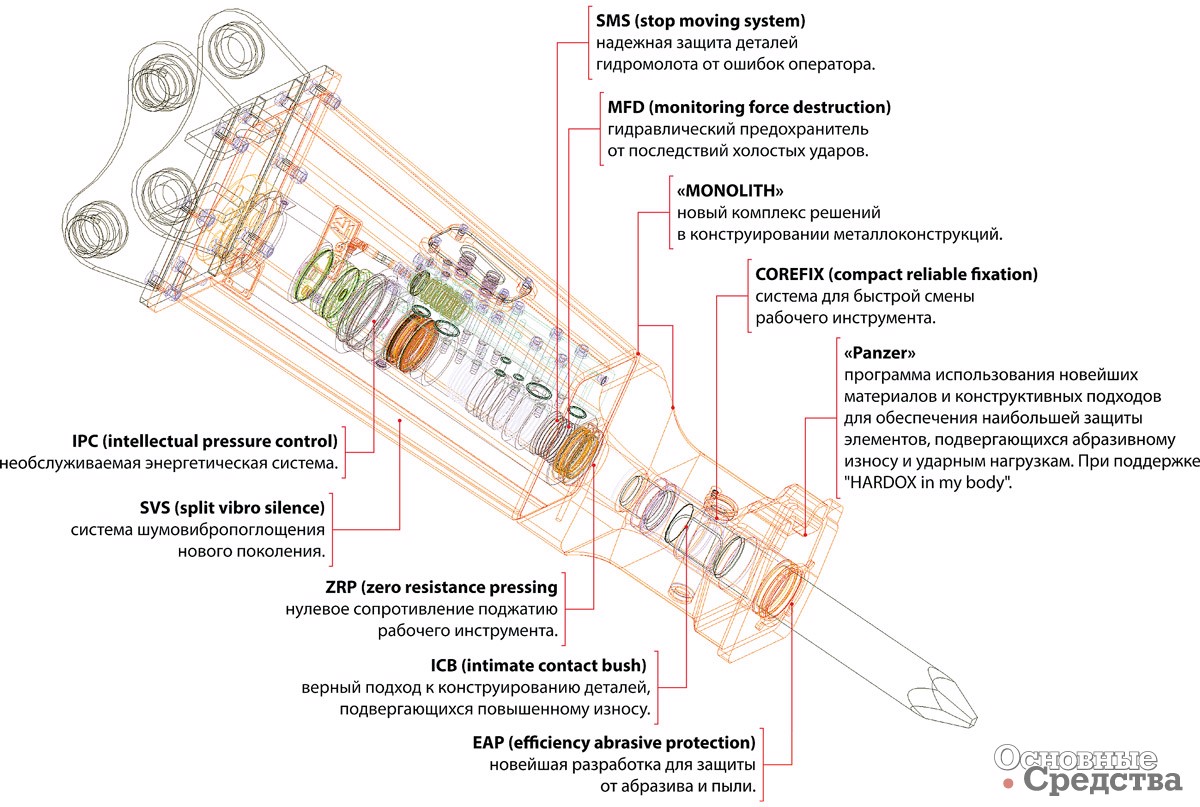 SMS (stop moving system)
надежная защита деталей гидромолота от ошибок оператора.

MFD (monitoring force destruction)
гидравлический предохранитель от последствий холостых ударов.

«MONOLITH»
новый комплекс решений в конструировании металлоконструкций.

COREFIX (compact reliable fixation)
система для быстрой смены рабочего инструмента.

«Panzer»
программа использования новейших материалов и конструктивных подходов для обеспечения наибольшей защиты элементов, подвергающихся абразивному износу и ударным нагрузкам. При поддержке "HARDOX in my body".

IPC (intellectual pressure control)
необслуживаемая энергетическая система.

SVS (split vibro silence)
система шумовибропоглощения нового поколения.

ZRP (zero resistance pressing
нулевое сопротивление поджатию рабочего инструмента.

ICB (intimate contact bush)
верный подход к конструированию деталей, подвергающихся повышенному износу.

EAP (efficiency abrasive protection)
новейшая разработка для защиты от абразива и пыли.

Основные Средства