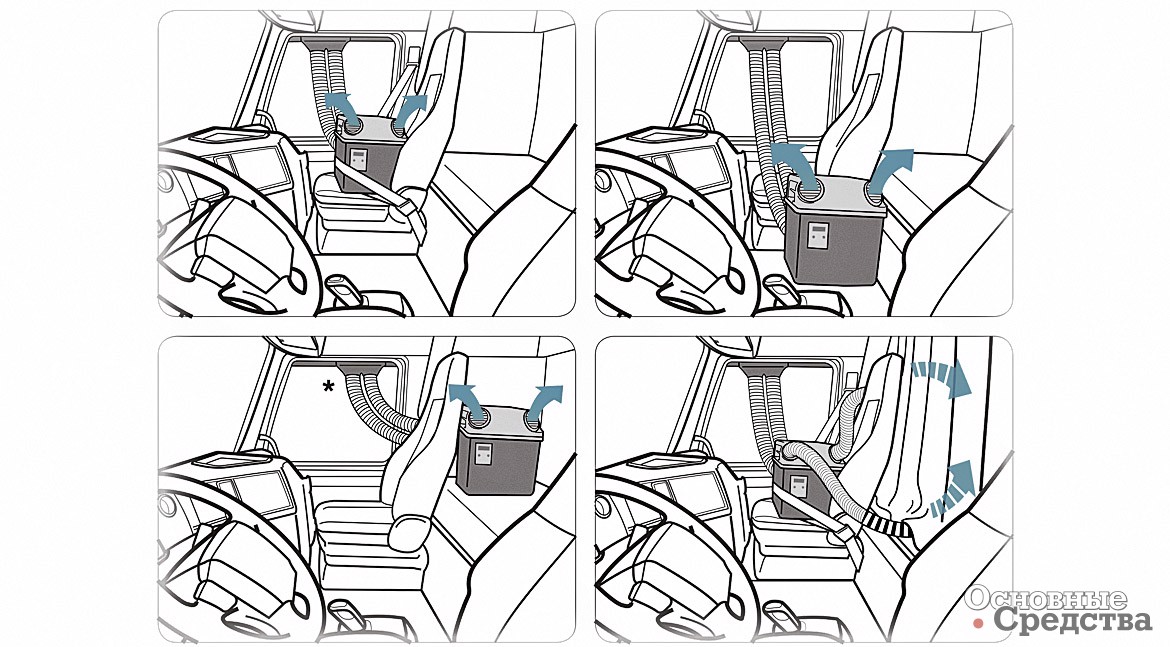 *

Основные Средства